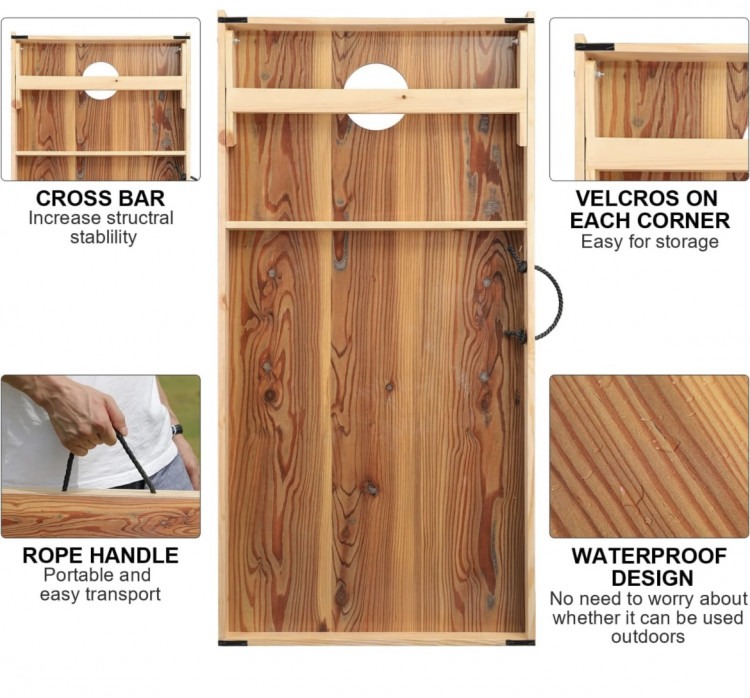 CROSS BAR
Increase structral stablility

VELCROS ON EACH CORNER
Easy for storage

ROPE HANDLE
Portable and easy transport

WATERPROOF DESIGN
No need to worry about whether it can be used outdoors